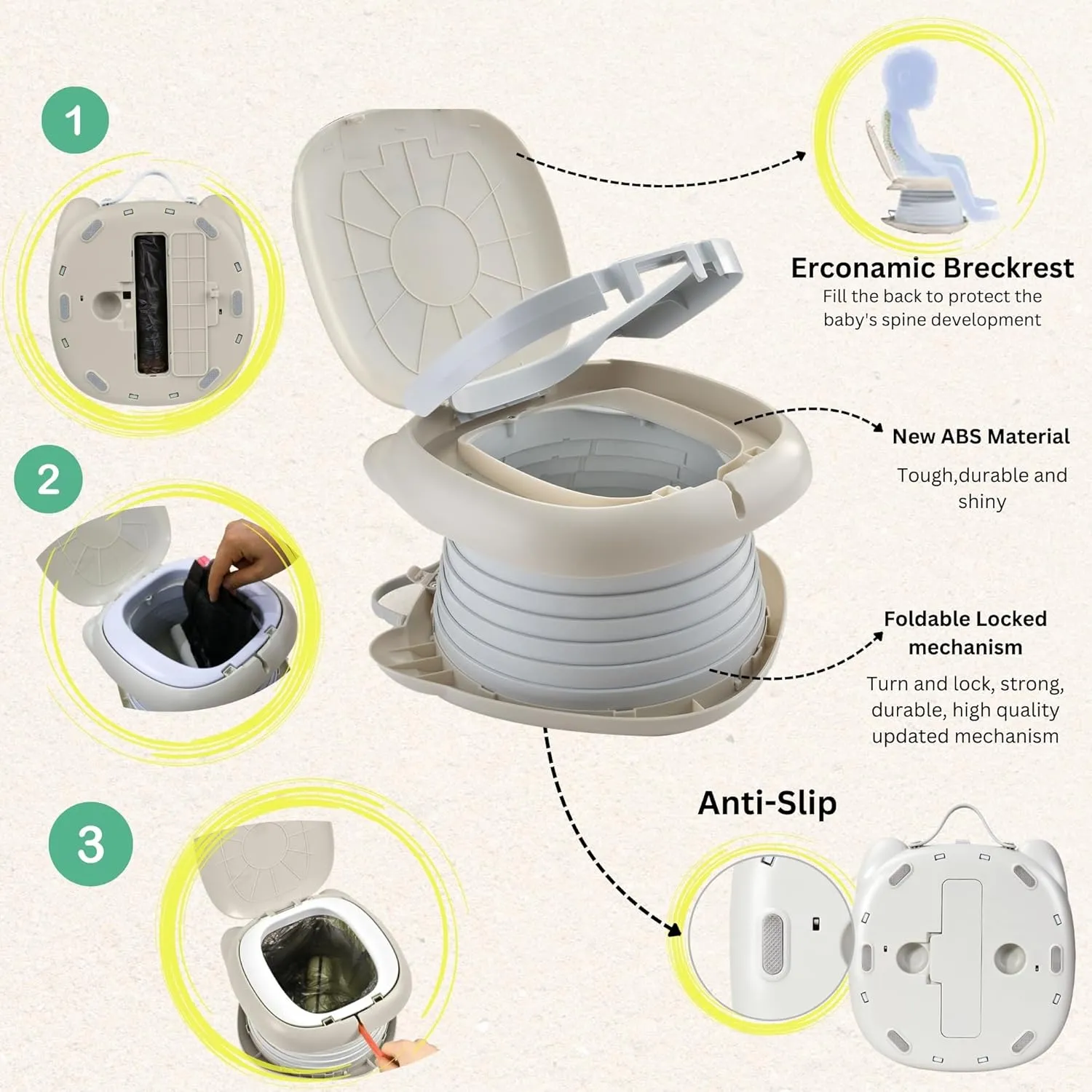 1

2

3

Erconamic Breckrest

Fill the back to protect the baby's spine development

New ABS Material

Tough,durable and shiny

Foldable Locked mechanism

Turn and lock, strong, durable, high quality updated mechanism

Anti-Slip